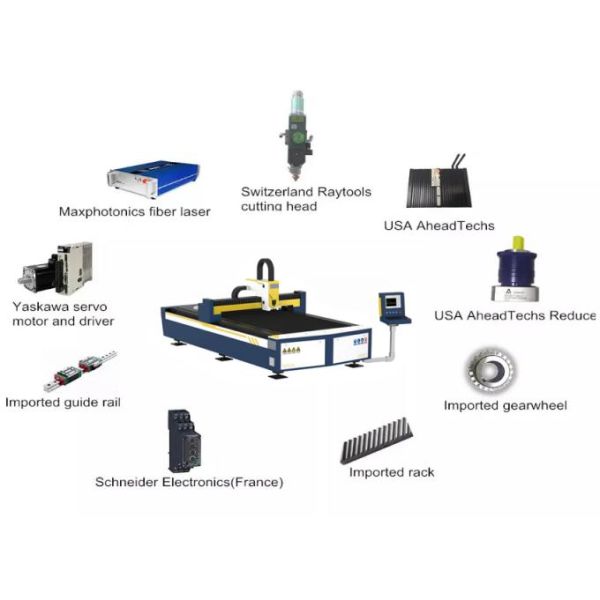 Switzerland Raytools cutting head

Maxphotonics fiber laser

USA AheadTechs

Yaskawa servo motor and driver

USA AheadTechs Reduce

Imported guide rail

Imported gearwheel

Schneider Electronics(France)

Imported rack