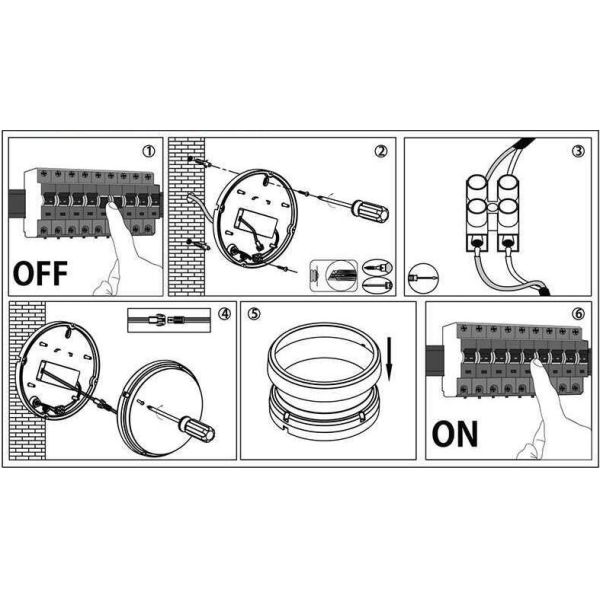 ①

OFF

②

③

④

⑤

⑥

ON