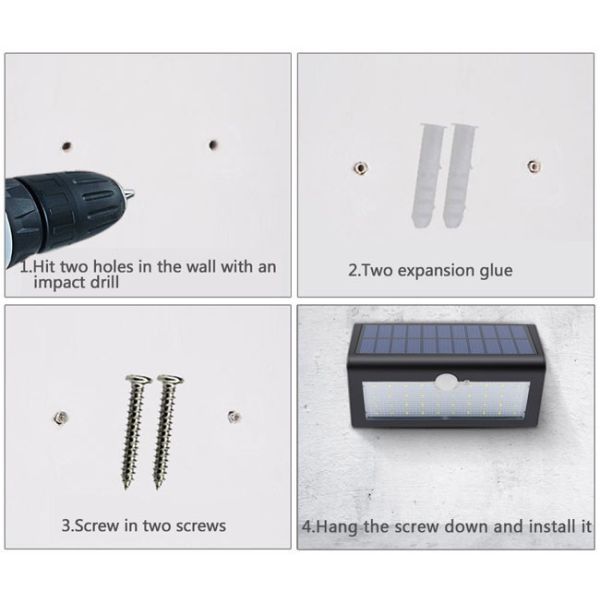 1.Hit two holes in the wall with an impact drill

2.Two expansion glue

3.Screw in two screws

4.Hang the screw down and install it