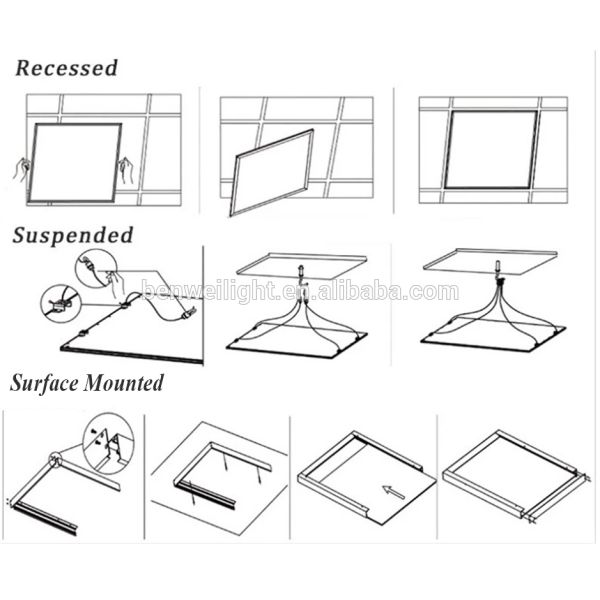 Recessed

Suspended

benweilight.en.alibaba.com

Surface Mounted