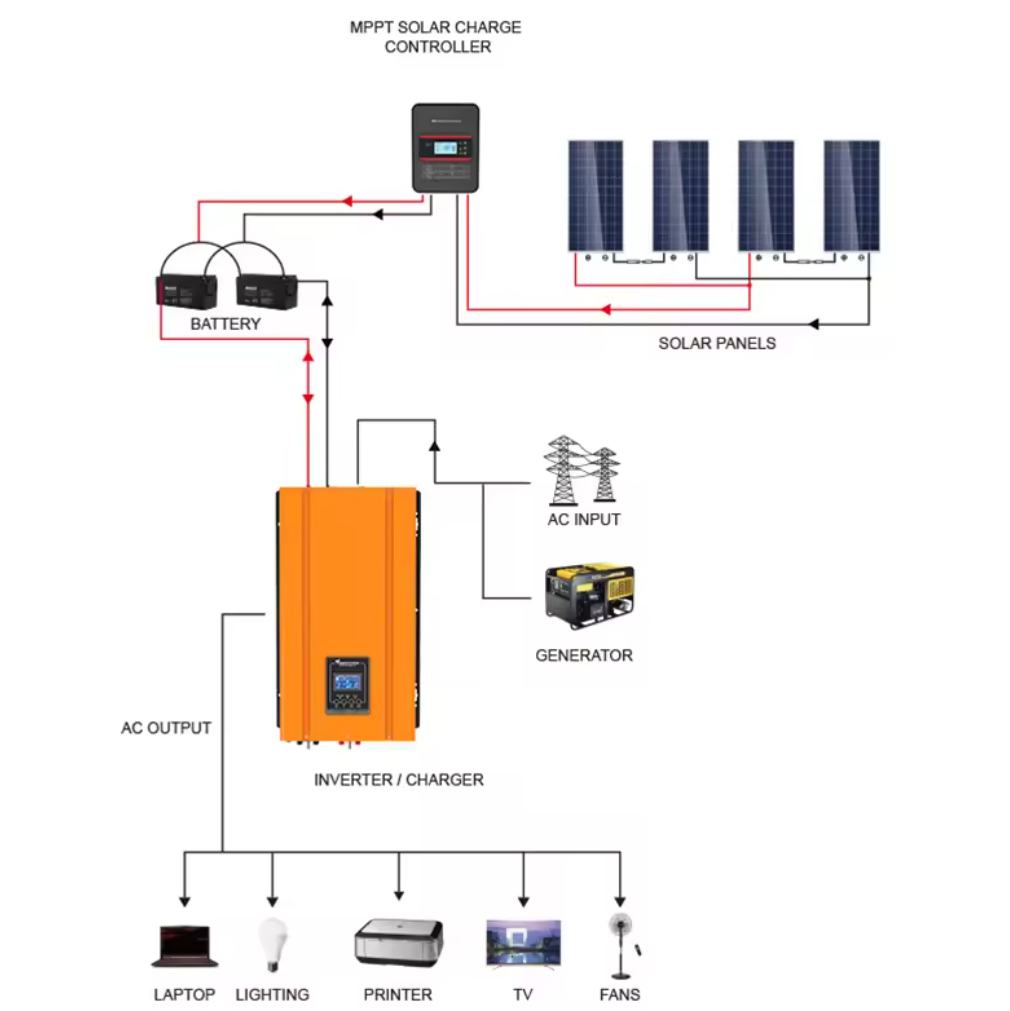 MPPT SOLAR CHARGE CONTROLLER

BATTERY

SOLAR PANELS

AC INPUT

GENERATOR

AC OUTPUT

INVERTER / CHARGER

LAPTOP LIGHTING PRINTER TV FANS