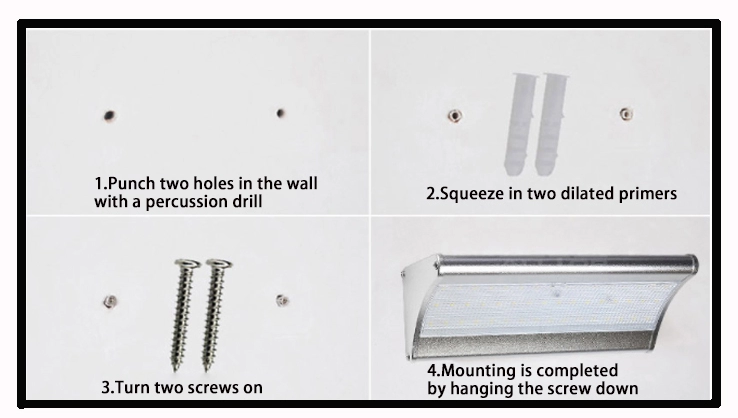 1.Punch two holes in the wall with a percussion drill

2.Squeeze in two dilated primers

3.Turn two screws on

4.Mounting is completed by hanging the screw down