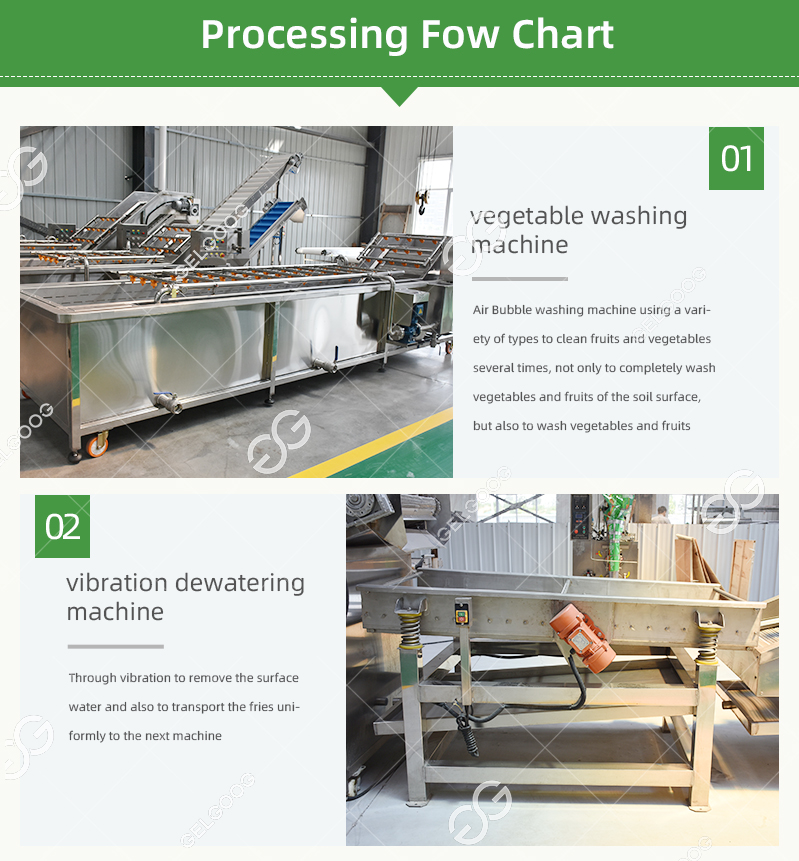 Processing Fow Chart

01

vegetable washing machine

Air Bubble washing machine using a variety of types to clean fruits and vegetables several times, not only to completely wash vegetables and fruits of the soil surface, but also to wash vegetables and fruits

02

vibration dewatering machine

Through vibration to remove the surface water and also to transport the fries uniformly to the next machine

GELGOOG