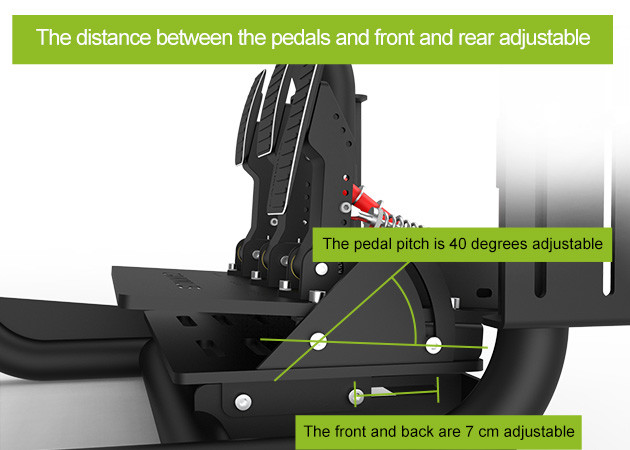 The distance between the pedals and front and rear adjustable

The pedal pitch is 40 degrees adjustable

The front and back are 7 cm adjustable