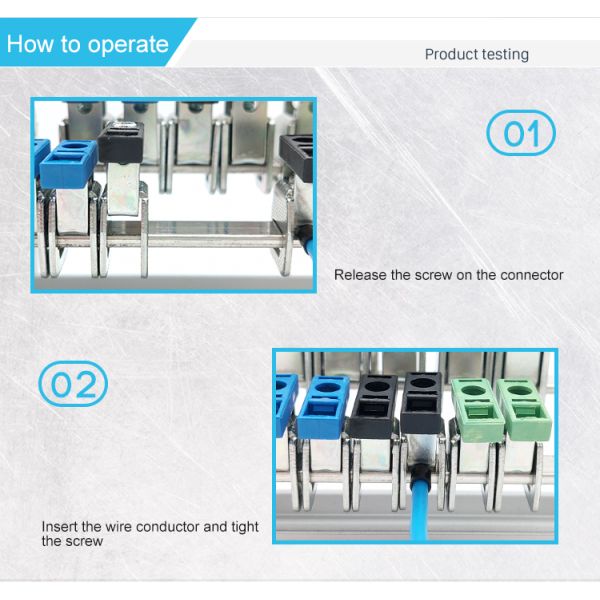 How to operate

Product testing

01

Release the screw on the connector

02

Insert the wire conductor and tight the screw