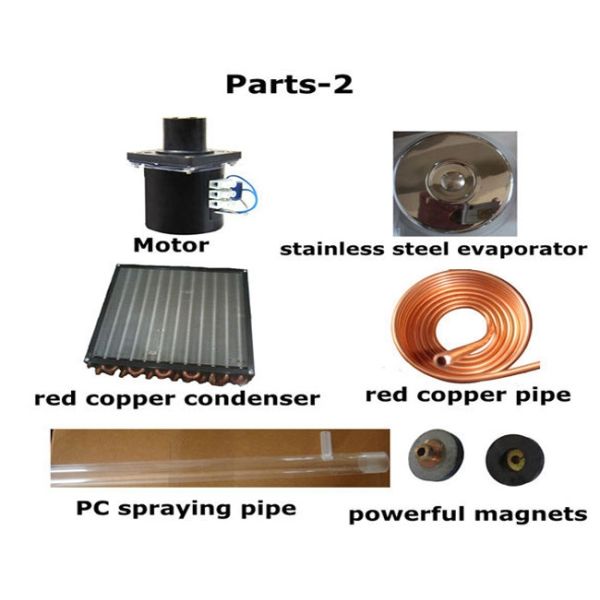 Parts-2

Motor

stainless steel evaporator

red copper condenser

red copper pipe

PC spraying pipe

powerful magnets