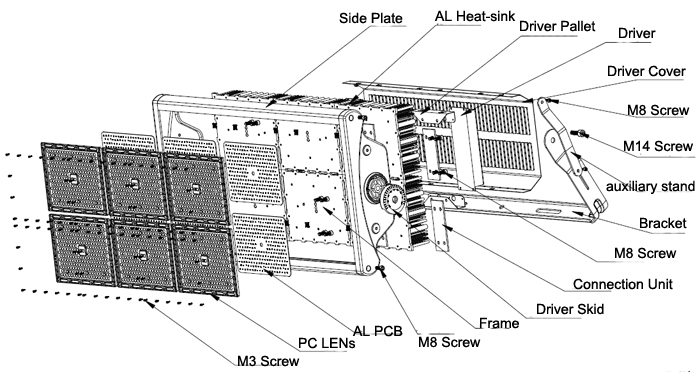 Side Plate
AL Heat-sink
Driver Pallet
Driver
Driver Cover
M8 Screw
M14 Screw
auxiliary stand
Bracket
M8 Screw
Connection Unit
Driver Skid
Frame
M8 Screw
AL PCB
PC LENs
M3 Screw