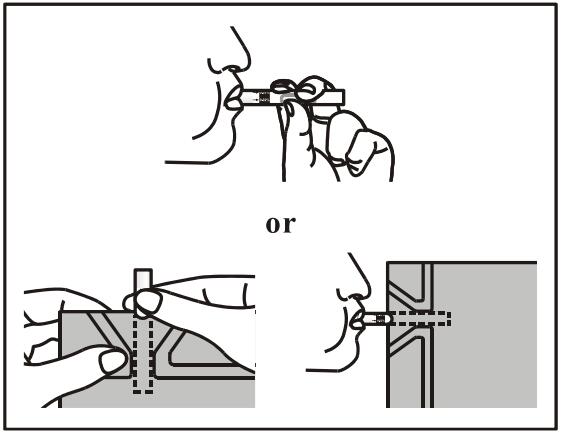 or