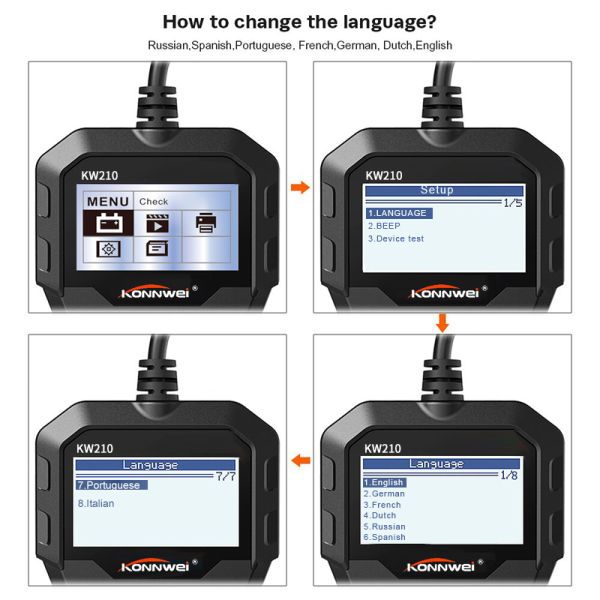 How to change the language?

Russian,Spanish,Portuguese, French,German, Dutch,English

KW210

MENU Check

KONNWEI®

KW210

Setup

1/5

1.LANGUAGE
2.BEEP
3.Device test

KONNWEI®

KW210

Language

1/8

1.English
2.German
3.French
4.Dutch
5.Russian
6.Spanish

KONNWEI®

KW210

Language

7/7

7.Portuguese

8.Italian

KONNWEI®