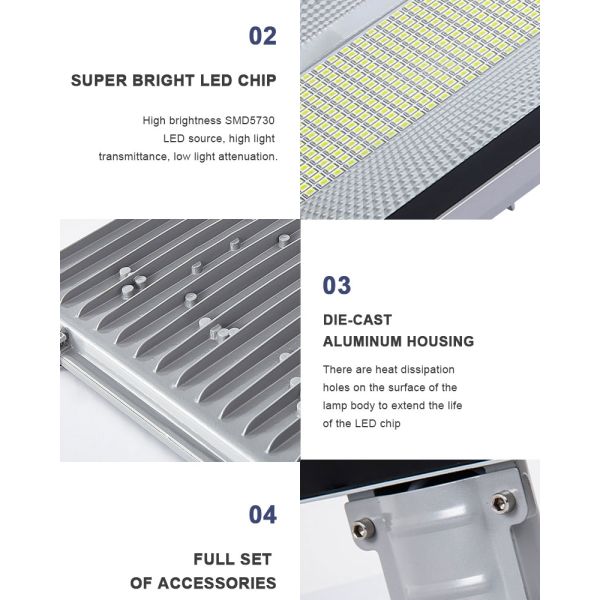 02

SUPER BRIGHT LED CHIP

High brightness SMD5730 LED source, high light transmittance, low light attenuation.

03

DIE-CAST ALUMINUM HOUSING

There are heat dissipation holes on the surface of the lamp body to extend the life of the LED chip

04

FULL SET OF ACCESSORIES