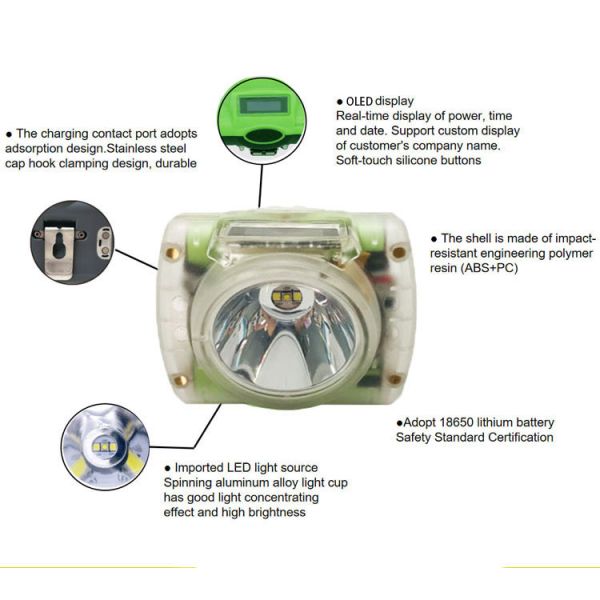 ● The charging contact port adopts adsorption design.Stainless steel cap hook clamping design, durable

● OLED display
Real-time display of power, time and date. Support custom display of customer's company name.
Soft-touch silicone buttons

● The shell is made of impact-resistant engineering polymer resin (ABS+PC)

●Adopt 18650 lithium battery
Safety Standard Certification

● Imported LED light source
Spinning aluminum alloy light cup has good light concentrating effect and high brightness