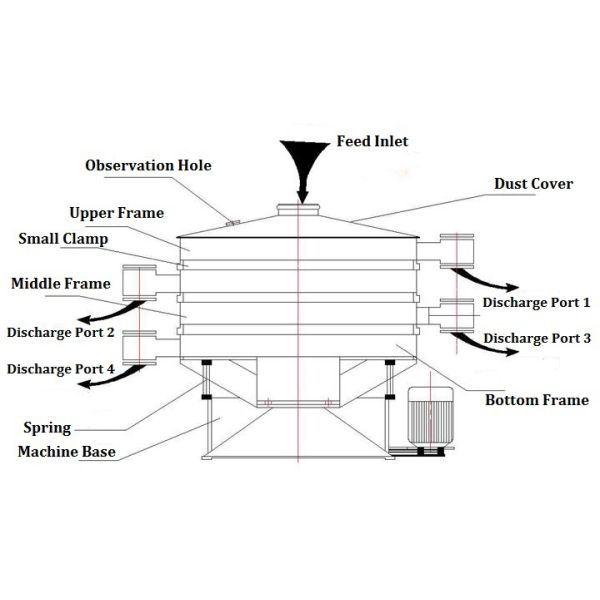 Feed Inlet
Observation Hole
Dust Cover
Upper Frame
Small Clamp
Middle Frame
Discharge Port 1
Discharge Port 2
Discharge Port 3
Discharge Port 4
Bottom Frame
Spring
Machine Base