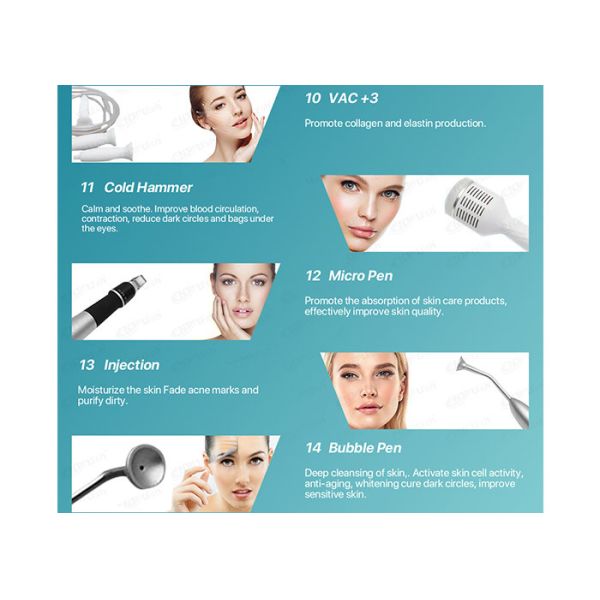 10 VAC +3

Promote collagen and elastin production.

11 Cold Hammer

Calm and soothe. Improve blood circulation, contraction, reduce dark circles and bags under the eyes.

12 Micro Pen

Promote the absorption of skin care products, effectively improve skin quality.

13 Injection

Moisturize the skin Fade acne marks and purify dirty.

14 Bubble Pen

Deep cleansing of skin,. Activate skin cell activity, anti-aging, whitening cure dark circles, improve sensitive skin.