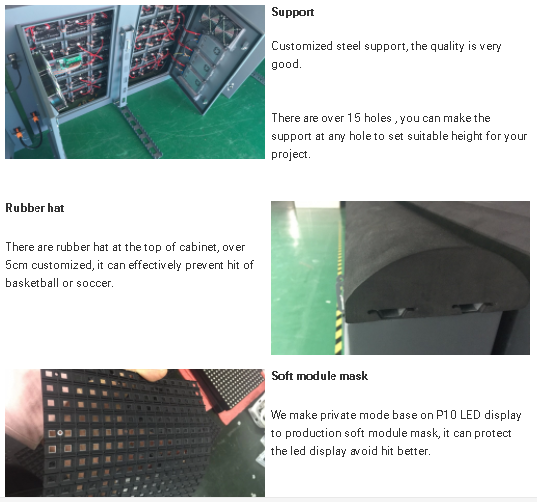 Support

Customized steel support, the quality is very good.

There are over 15 holes , you can make the support at any hole to set suitable height for your project.

Rubber hat

There are rubber hat at the top of cabinet, over 5cm customized, it can effectively prevent hit of basketball or soccer.

Soft module mask

We make private mode base on P10 LED display to production soft module mask, it can protect the led display avoid hit better.