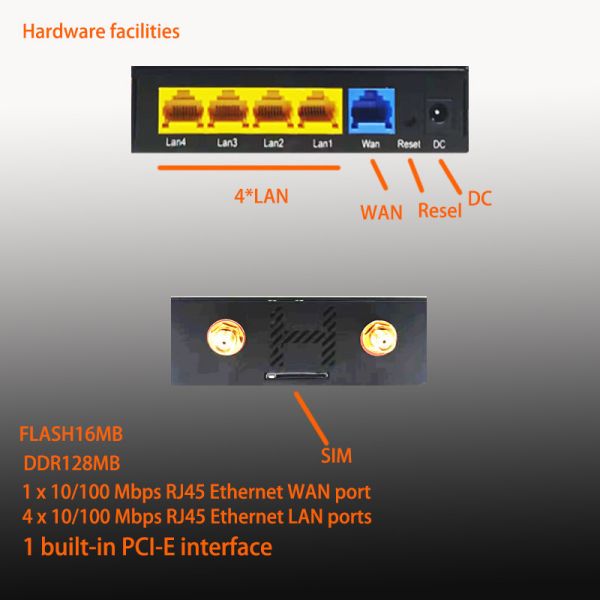 Hardware facilities

Lan4 Lan3 Lan2 Lan1 Wan Reset DC

4*LAN

WAN Resel DC

SIM

FLASH16MB

DDR128MB

1 x 10/100 Mbps RJ45 Ethernet WAN port

4 x 10/100 Mbps RJ45 Ethernet LAN ports

1 built-in PCI-E interface