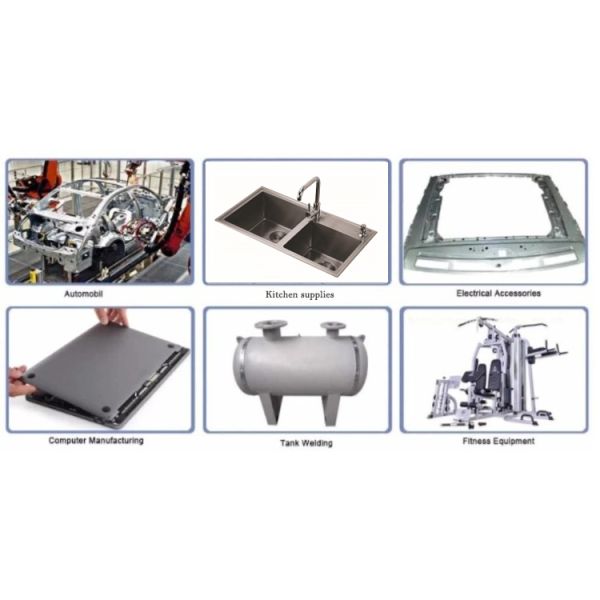 Automobil

Kitchen supplies

Electrical Accessories

Computer Manufacturing

Tank Welding

Fitness Equipment