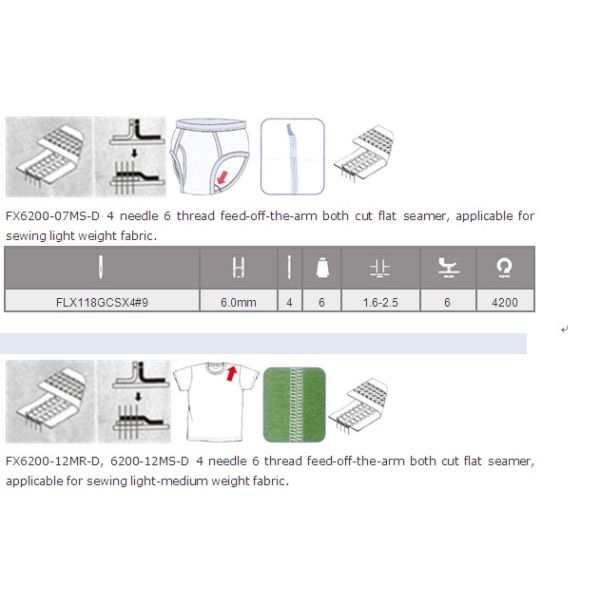 FX6200-07MS-D 4 needle 6 thread feed-off-the-arm both cut flat seamer, applicable for sewing light weight fabric.

| | | | | | | |
|---|---|---|---|---|---|---|
| FLX118GCSX4#9 | 6.0mm | 4 | 6 | 1.6-2.5 | 6 | 4200 |

FX6200-12MR-D, 6200-12MS-D 4 needle 6 thread feed-off-the-arm both cut flat seamer, applicable for sewing light-medium weight fabric.