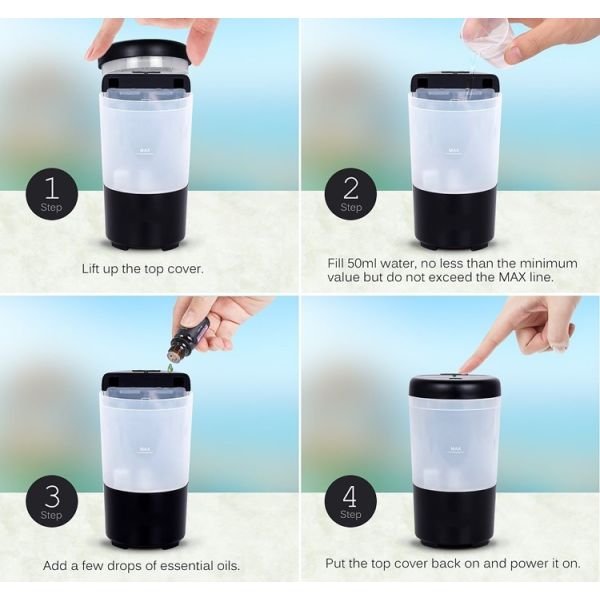 MAX

1
Step

Lift up the top cover.

MAX

2
Step

Fill 50ml water, no less than the minimum value but do not exceed the MAX line.

MAX

3
Step

Add a few drops of essential oils.

MAX

4
Step

Put the top cover back on and power it on.