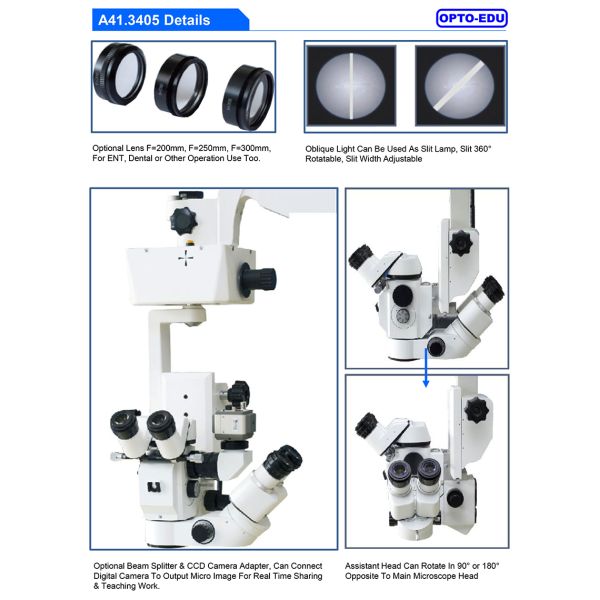 A41.3405 Details

OPTO-EDU

Optional Lens F=200mm, F=250mm, F=300mm, For ENT, Dental or Other Operation Use Too.

Oblique Light Can Be Used As Slit Lamp, Slit 360° Rotatable, Slit Width Adjustable

Optional Beam Splitter & CCD Camera Adapter, Can Connect Digital Camera To Output Micro Image For Real Time Sharing & Teaching Work.

Assistant Head Can Rotate In 90° or 180° Opposite To Main Microscope Head