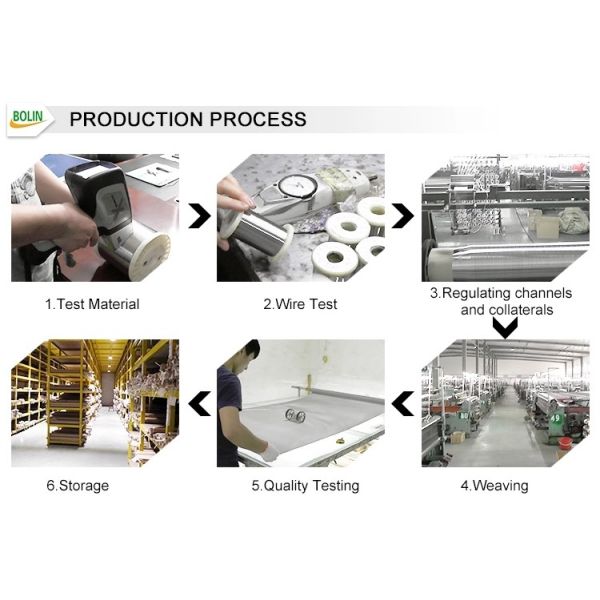 BOLIN

PRODUCTION PROCESS

1.Test Material

2.Wire Test

3.Regulating channels and collaterals

4.Weaving

5.Quality Testing

6.Storage