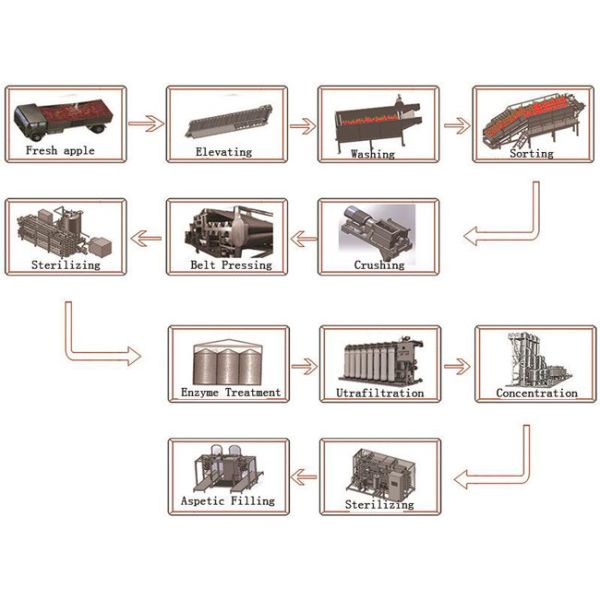 Fresh apple

Elevating

Washing

Sorting

Crushing

Belt Pressing

Sterilizing

Enzyme Treatment

Utrafiltration

Concentration

Sterilizing

Aspetic Filling