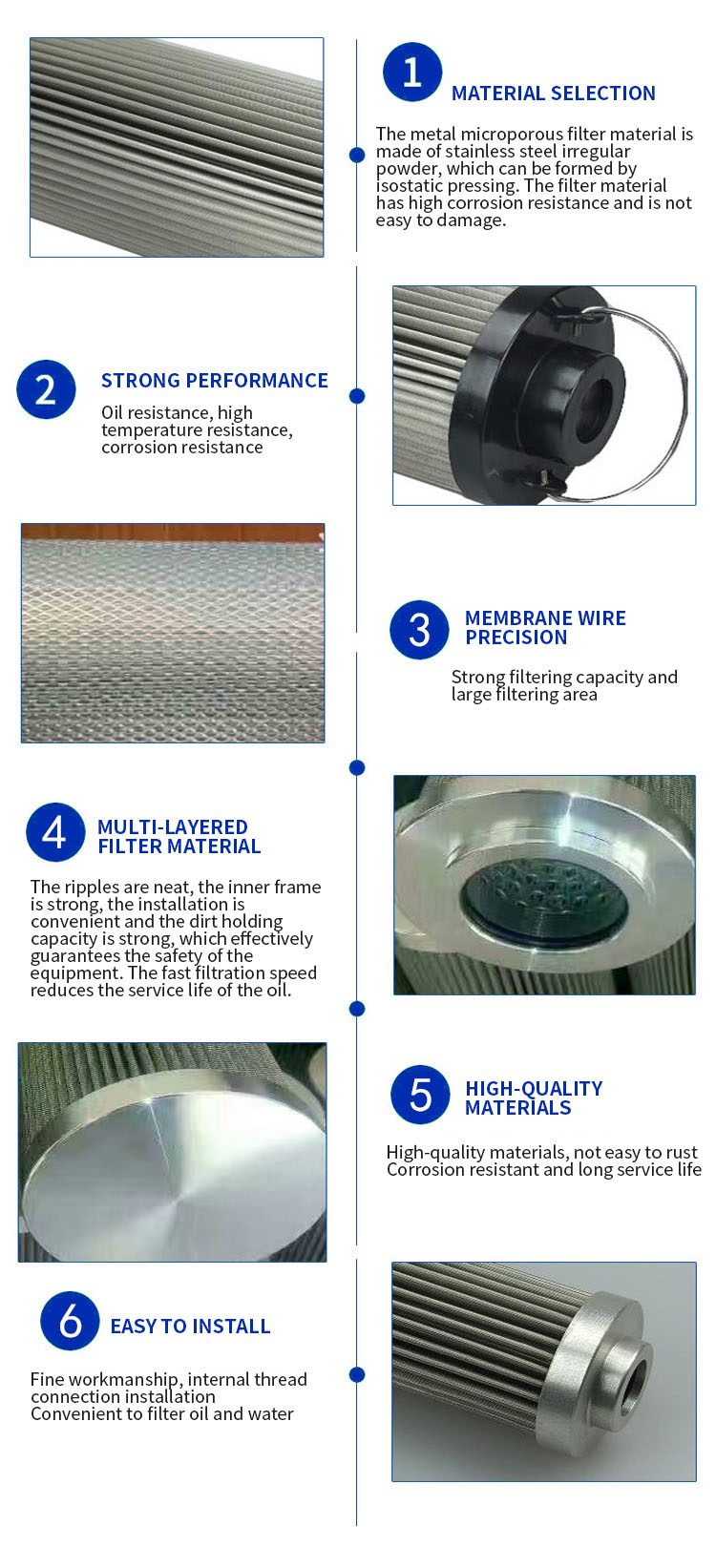 1
MATERIAL SELECTION

The metal microporous filter material is made of stainless steel irregular powder, which can be formed by isostatic pressing. The filter material has high corrosion resistance and is not easy to damage.

2
STRONG PERFORMANCE

Oil resistance, high temperature resistance, corrosion resistance

3
MEMBRANE WIRE PRECISION

Strong filtering capacity and large filtering area

4
MULTI-LAYERED FILTER MATERIAL

The ripples are neat, the inner frame is strong, the installation is convenient and the dirt holding capacity is strong, which effectively guarantees the safety of the equipment. The fast filtration speed reduces the service life of the oil.

5
HIGH-QUALITY MATERIALS

High-quality materials, not easy to rust
Corrosion resistant and long service life

6
EASY TO INSTALL

Fine workmanship, internal thread connection installation
Convenient to filter oil and water