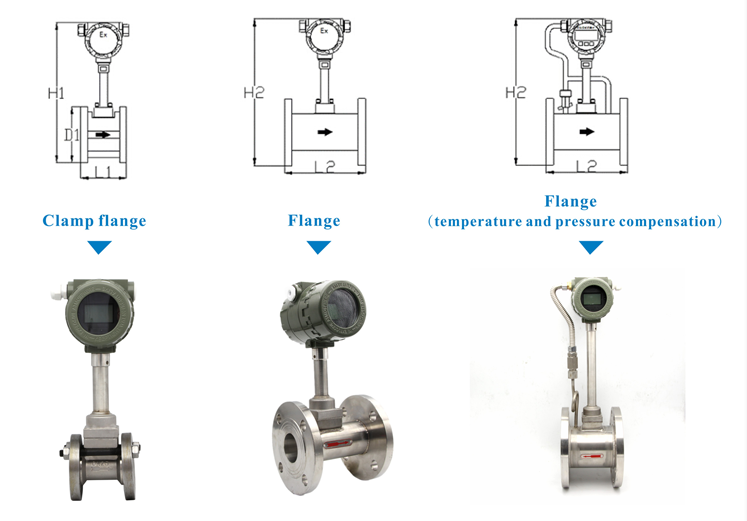 Ex
H1
D1
L1

Ex
H2
L2

H2
L2

Clamp flange

Flange

Flange
(temperature and pressure compensation)