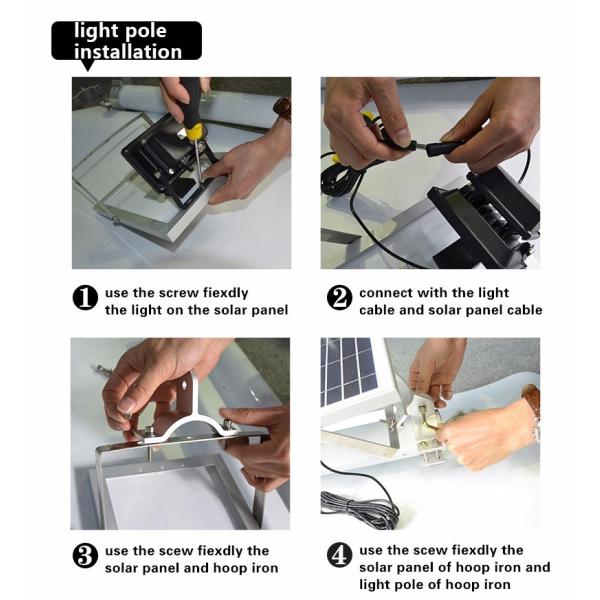 light pole installation

1 use the screw fiexdly the light on the solar panel

2 connect with the light cable and solar panel cable

3 use the scew fiexdly the solar panel and hoop iron

4 use the scew fiexdly the solar panel of hoop iron and light pole of hoop iron