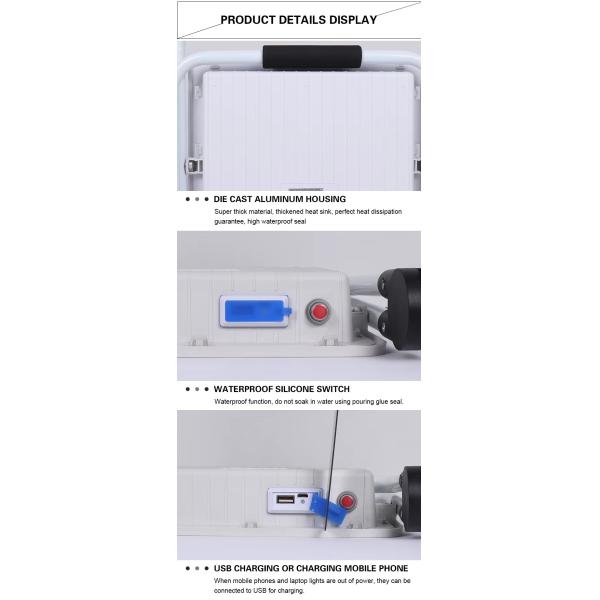 PRODUCT DETAILS DISPLAY

DIE CAST ALUMINUM HOUSING

Super thick material, thickened heat sink, perfect heat dissipation guarantee, high waterproof seal

WATERPROOF SILICONE SWITCH

Waterproof function, do not soak in water using pouring glue seal.

USB CHARGING OR CHARGING MOBILE PHONE

When mobile phones and laptop lights are out of power, they can be connected to USB for charging.