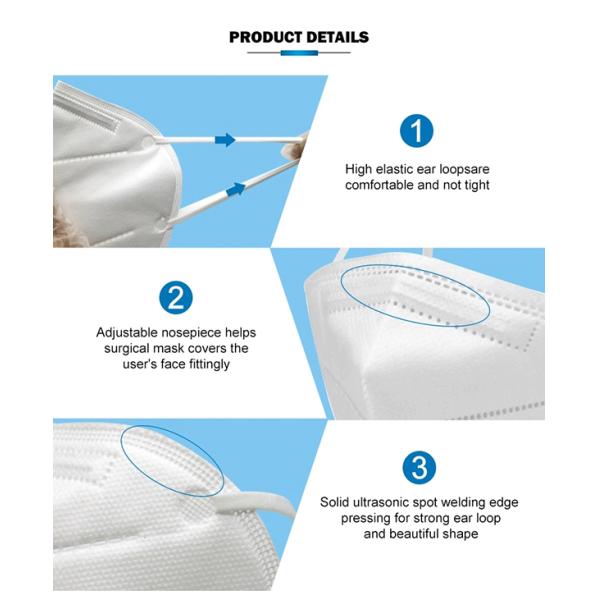 PRODUCT DETAILS

1

High elastic ear loopsare comfortable and not tight

2

Adjustable nosepiece helps surgical mask covers the user's face fittingly

3

Solid ultrasonic spot welding edge pressing for strong ear loop and beautiful shape