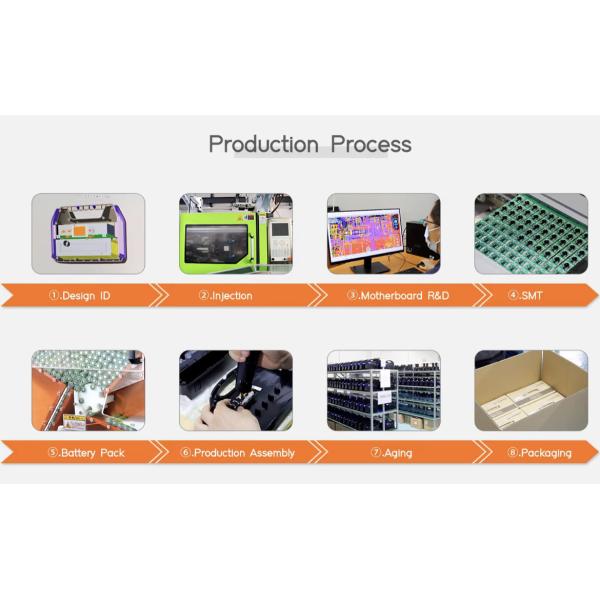 Production Process

①.Design ID

②.Injection

③.Motherboard R&D

④.SMT

⑤.Battery Pack

⑥.Production Assembly

⑦.Aging

⑧.Packaging