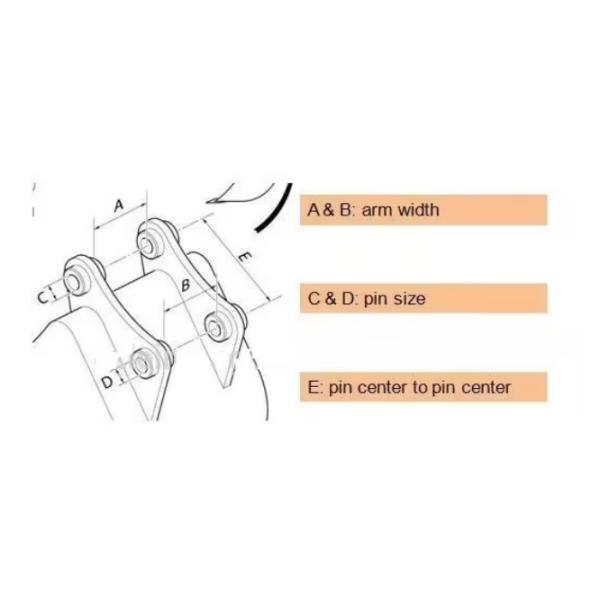 A
E
B
C
D

A & B: arm width

C & D: pin size

E: pin center to pin center