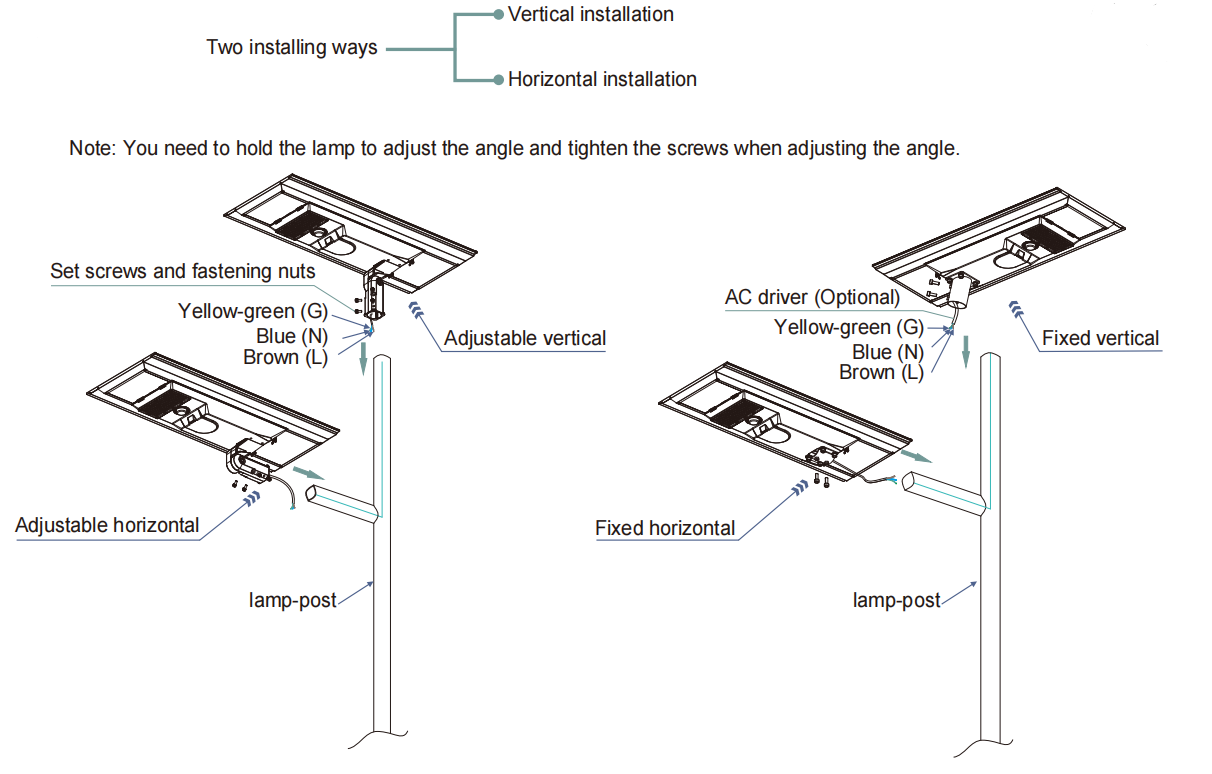 Two installing ways

Vertical installation

Horizontal installation

Note: You need to hold the lamp to adjust the angle and tighten the screws when adjusting the angle.

Set screws and fastening nuts

Yellow-green (G)

Blue (N)

Brown (L)

Adjustable vertical

Adjustable horizontal

lamp-post

AC driver (Optional)

Yellow-green (G)

Blue (N)

Brown (L)

Fixed vertical

Fixed horizontal

lamp-post