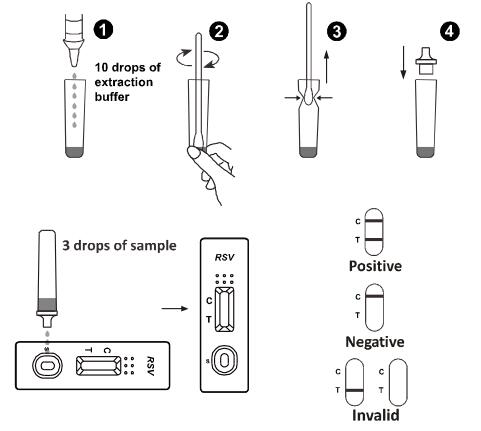 1
10 drops of extraction buffer

2

3

4

3 drops of sample

S T C RSV

RSV
C
T
S

C
T
Positive

C
T
Negative

C
T
C
T
Invalid