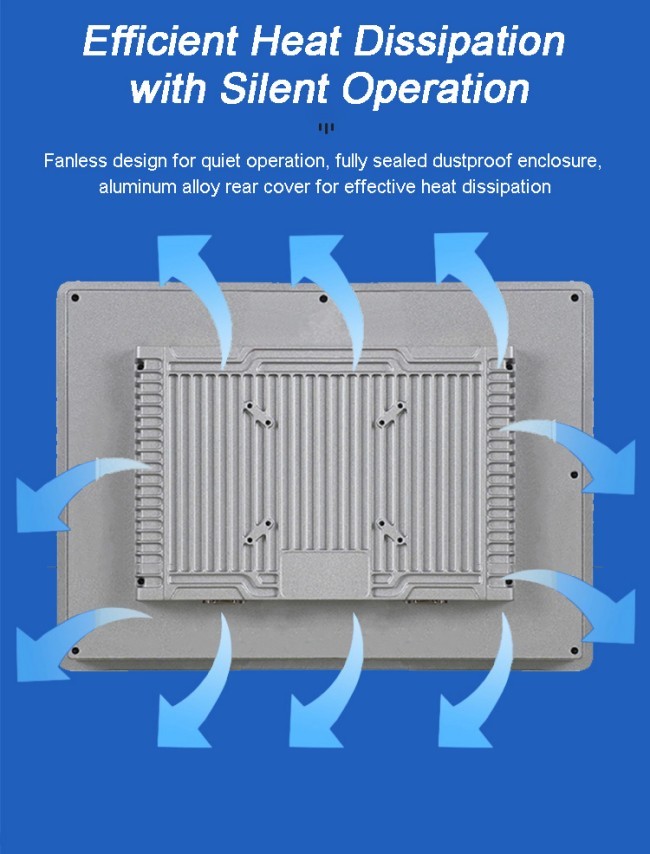 Efficient Heat Dissipation with Silent Operation

Fanless design for quiet operation, fully sealed dustproof enclosure, aluminum alloy rear cover for effective heat dissipation