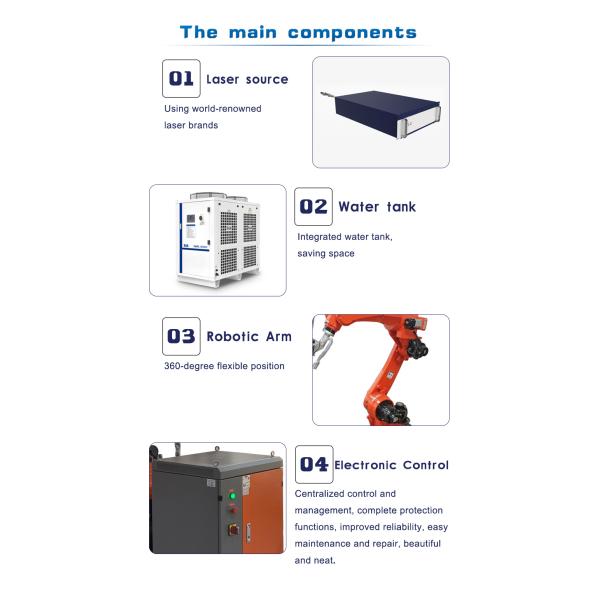 The main components

01 Laser source

Using world-renowned laser brands

02 Water tank

Integrated water tank, saving space

03 Robotic Arm

360-degree flexible position

04 Electronic Control

Centralized control and management, complete protection functions, improved reliability, easy maintenance and repair, beautiful and neat.