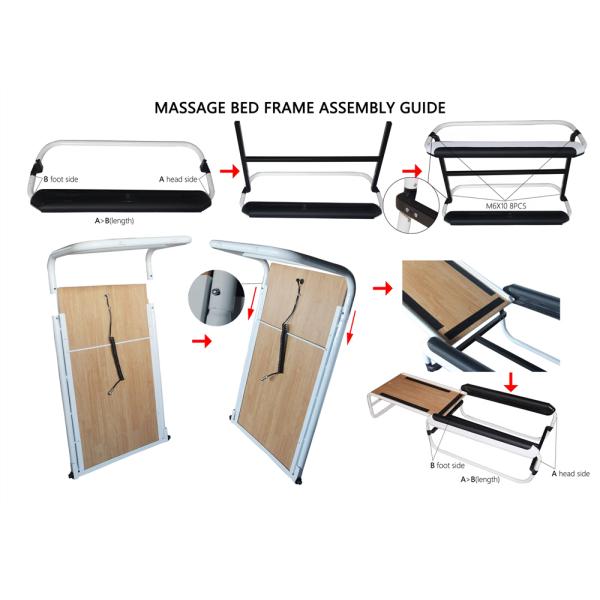 MASSAGE BED FRAME ASSEMBLY GUIDE

B foot side
A head side
A>B(length)

M6X10 8PCS

B foot side
A head side
A>B(length)