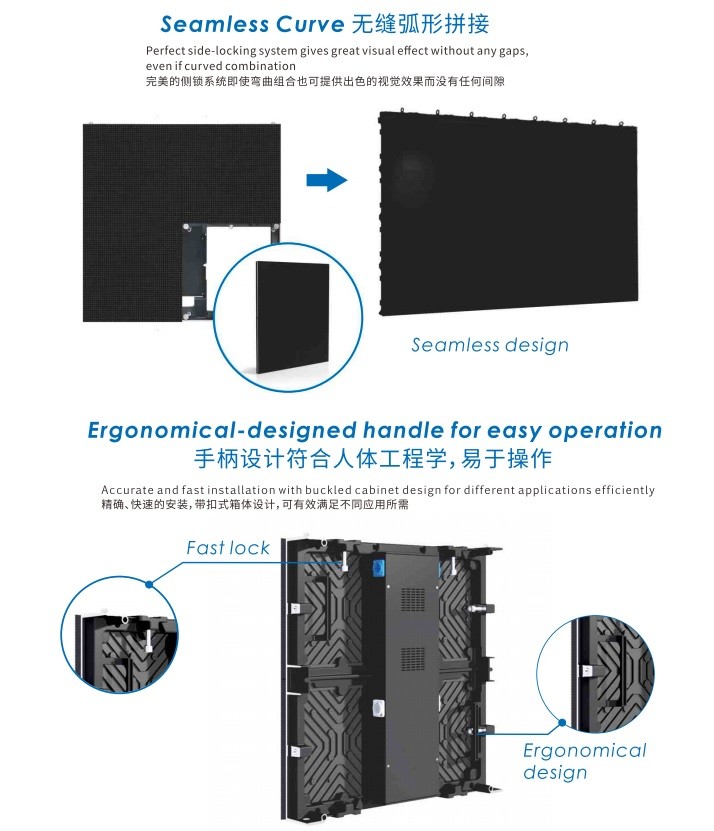 Seamless Curve 无缝弧形拼接

Perfect side-locking system gives great visual effect without any gaps, even if curved combination
完美的侧锁系统即使弯曲组合也可提供出色的视觉效果而没有任何间隙

Seamless design

Ergonomical-designed handle for easy operation
手柄设计符合人体工程学,易于操作

Accurate and fast installation with buckled cabinet design for different applications efficiently
精确、快速的安装,带扣式箱体设计,可有效满足不同应用所需

Fast lock

Ergonomical design