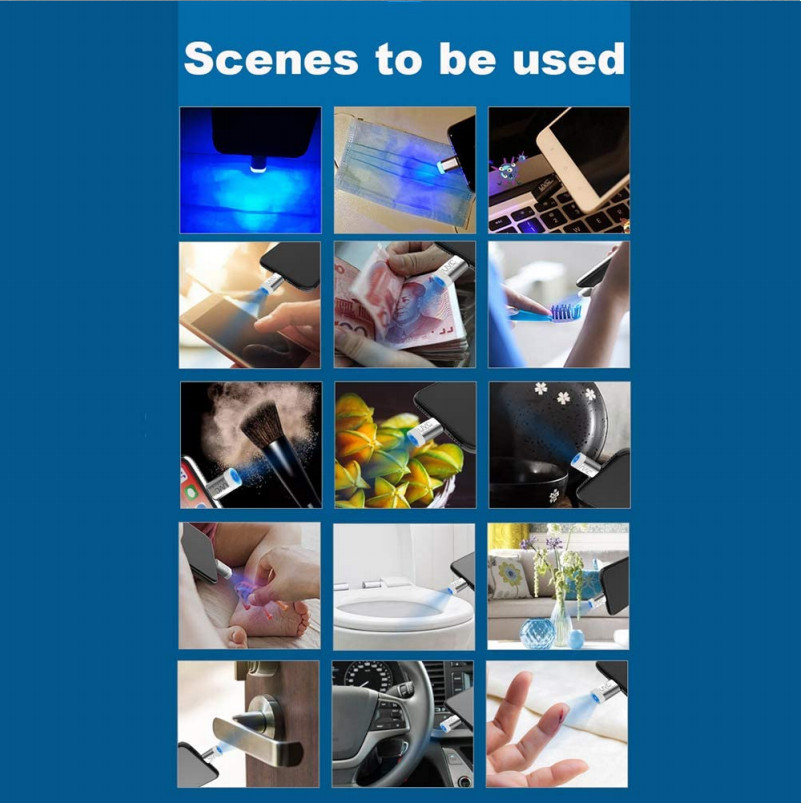 Scenes to be used