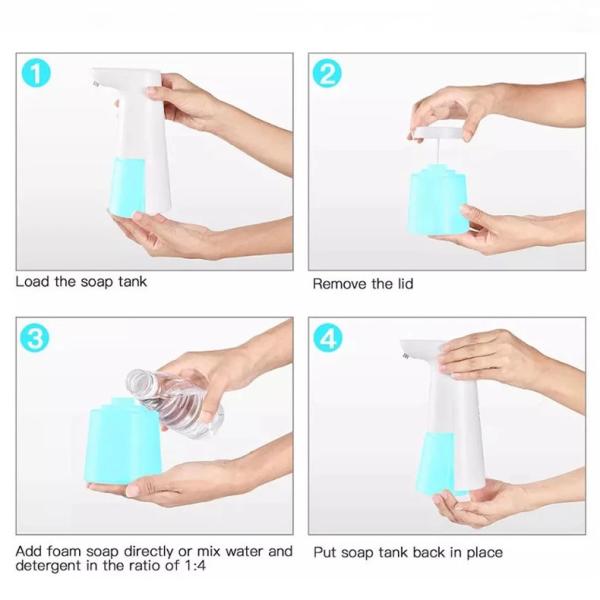 1

Load the soap tank

2

Remove the lid

3

Add foam soap directly or mix water and detergent in the ratio of 1:4

4

Put soap tank back in place