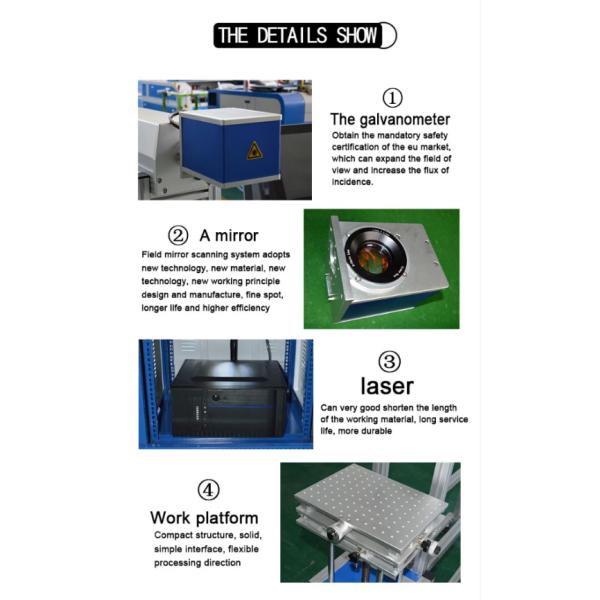 THE DETAILS SHOW

①
The galvanometer
Obtain the mandatory safety certification of the eu market, which can expand the field of view and increase the flux of incidence.

② A mirror
Field mirror scanning system adopts new technology, new material, new technology, new working principle design and manufacture, fine spot, longer life and higher efficiency

③
laser
Can very good shorten the length of the working material, long service life, more durable

④
Work platform
Compact structure, solid, simple interface, flexible processing direction