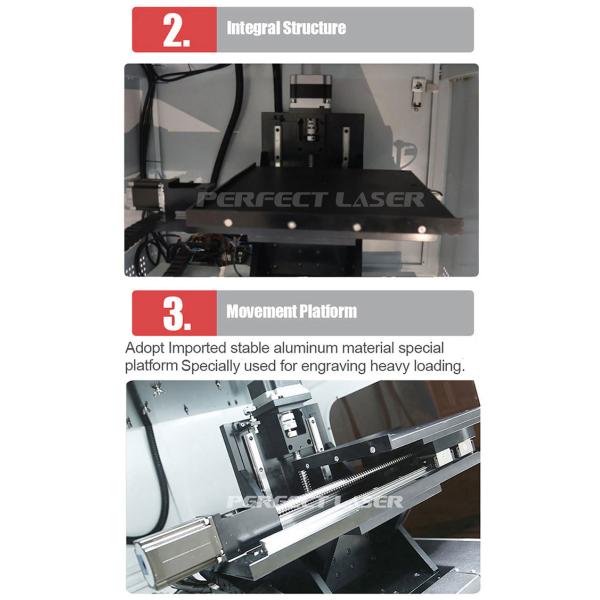 2. Integral Structure

PERFECT LASER

3. Movement Platform

Adopt Imported stable aluminum material special platform Specially used for engraving heavy loading.

PERFECT LASER