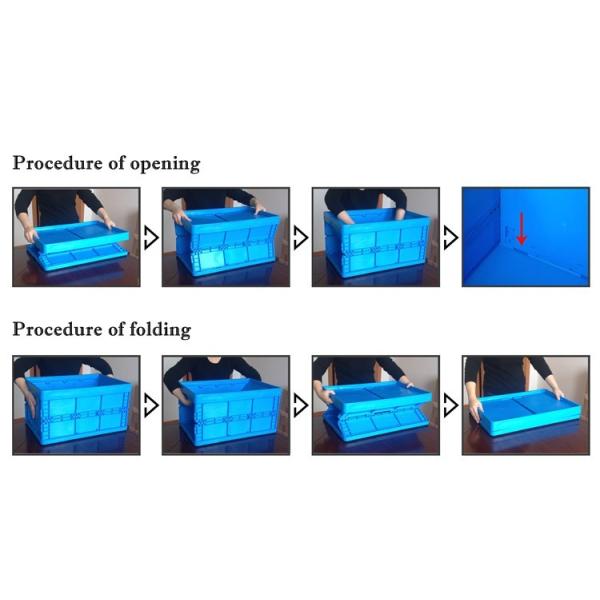 Procedure of opening

Procedure of folding