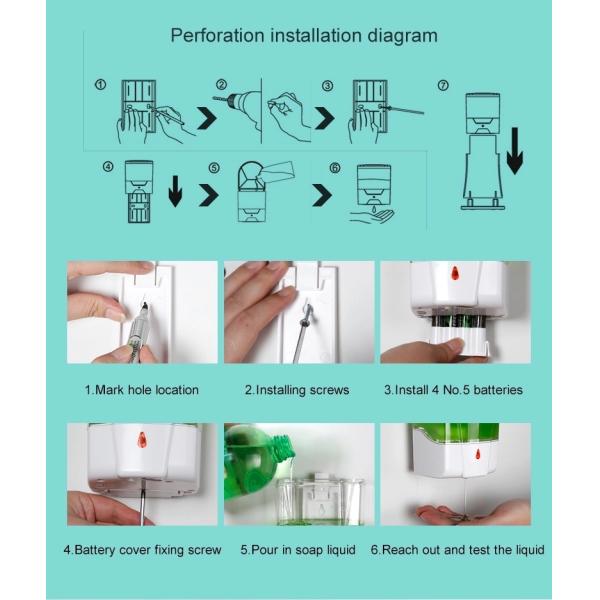 Perforation installation diagram

①

②

③

⑦

④

⑤

⑥

1.Mark hole location

2.Installing screws

3.Install 4 No.5 batteries

4.Battery cover fixing screw

5.Pour in soap liquid

6.Reach out and test the liquid