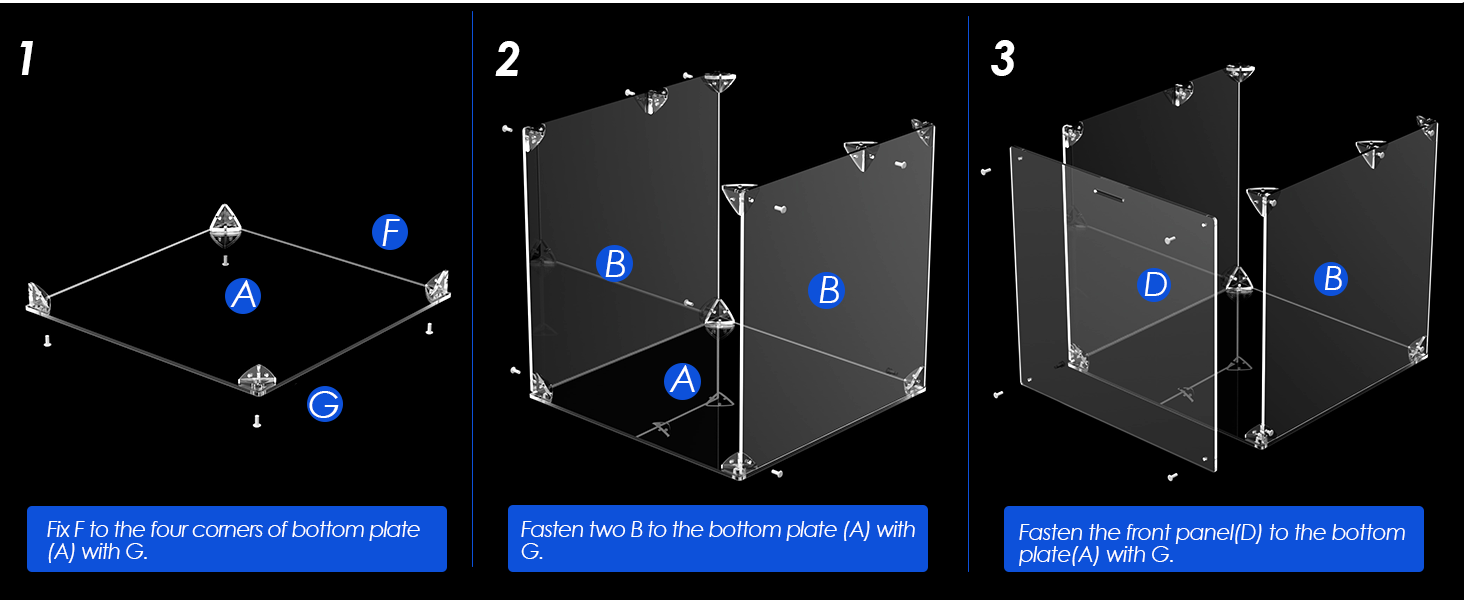 1

F

A

G

Fix F to the four corners of bottom plate (A) with G.

2

B

B

A

Fasten two B to the bottom plate (A) with G.

3

D

B

Fasten the front panel(D) to the bottom plate(A) with G.