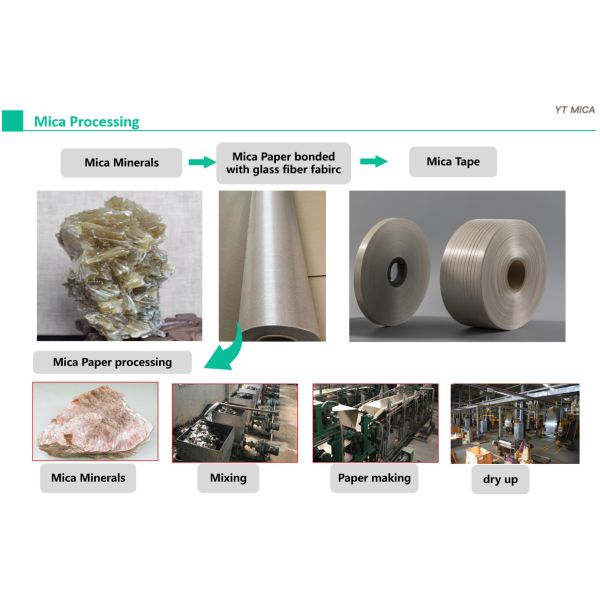 YT MICA

Mica Processing

Mica Minerals

Mica Paper bonded with glass fiber fabirc

Mica Tape

Mica Paper processing

Mica Minerals

Mixing

Paper making

dry up