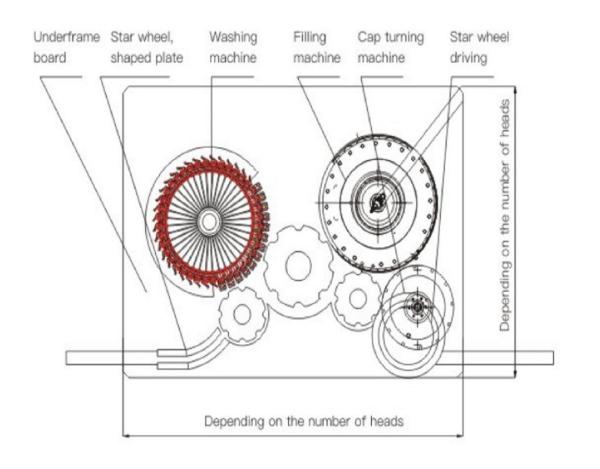 Underframe board

Star wheel, shaped plate

Washing machine

Filling machine

Cap turning machine

Star wheel driving

Depending on the number of heads

Depending on the number of heads