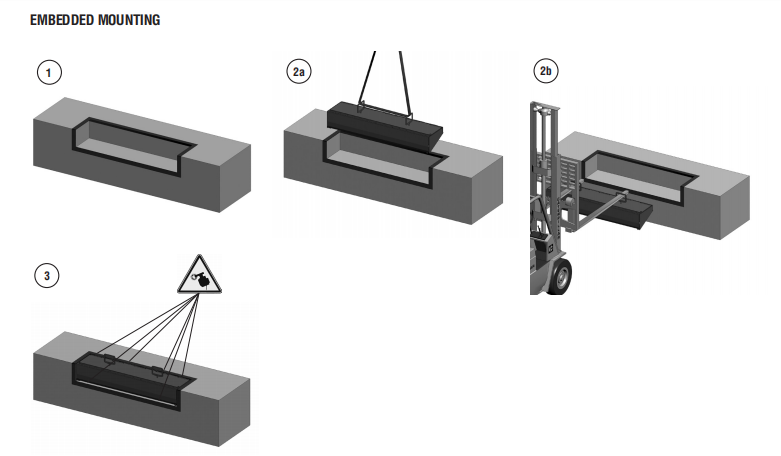 EMBEDDED MOUNTING

1

2a

2b

3