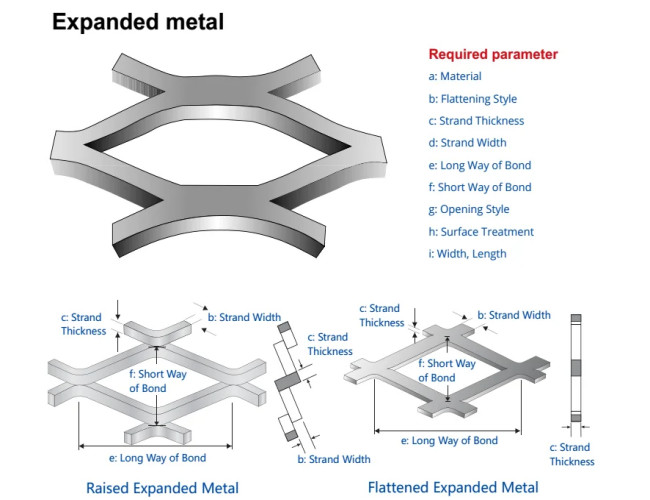 Expanded metal

Required parameter
a: Material
b: Flattening Style
c: Strand Thickness
d: Strand Width
e: Long Way of Bond
f: Short Way of Bond
g: Opening Style
h: Surface Treatment
i: Width, Length

c: Strand Thickness
b: Strand Width
f: Short Way of Bond
e: Long Way of Bond
c: Strand Thickness
b: Strand Width

Raised Expanded Metal

c: Strand Thickness
b: Strand Width
f: Short Way of Bond
e: Long Way of Bond
c: Strand Thickness

Flattened Expanded Metal