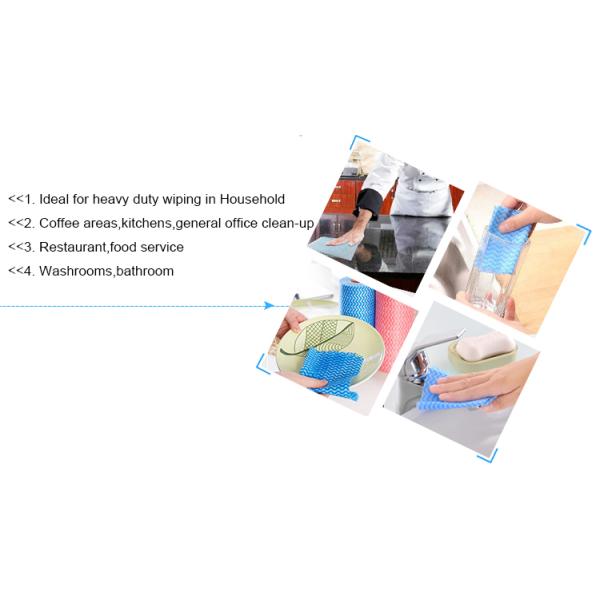 <<1. Ideal for heavy duty wiping in Household
<<2. Coffee areas,kitchens,general office clean-up
<<3. Restaurant,food service
<<4. Washrooms,bathroom